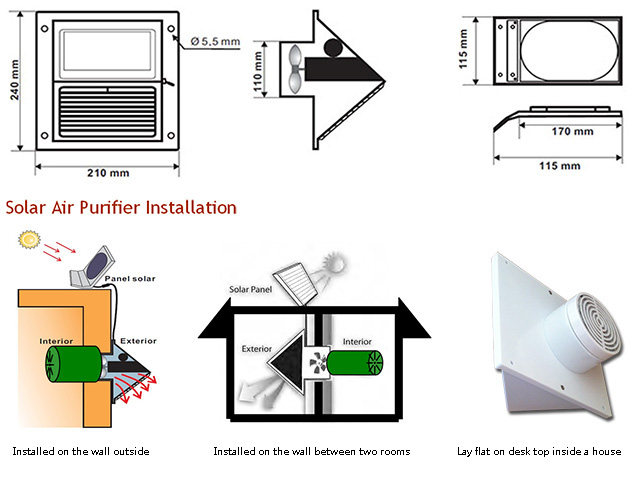 240 mm

Ø 5,5 mm

210 mm

110 mm

115 mm

170 mm

115 mm

Solar Air Purifier Installation

Panel solar

Interior

Exterior

Solar Panel

Exterior

Interior

Installed on the wall outside

Installed on the wall between two rooms

Lay flat on desk top inside a house